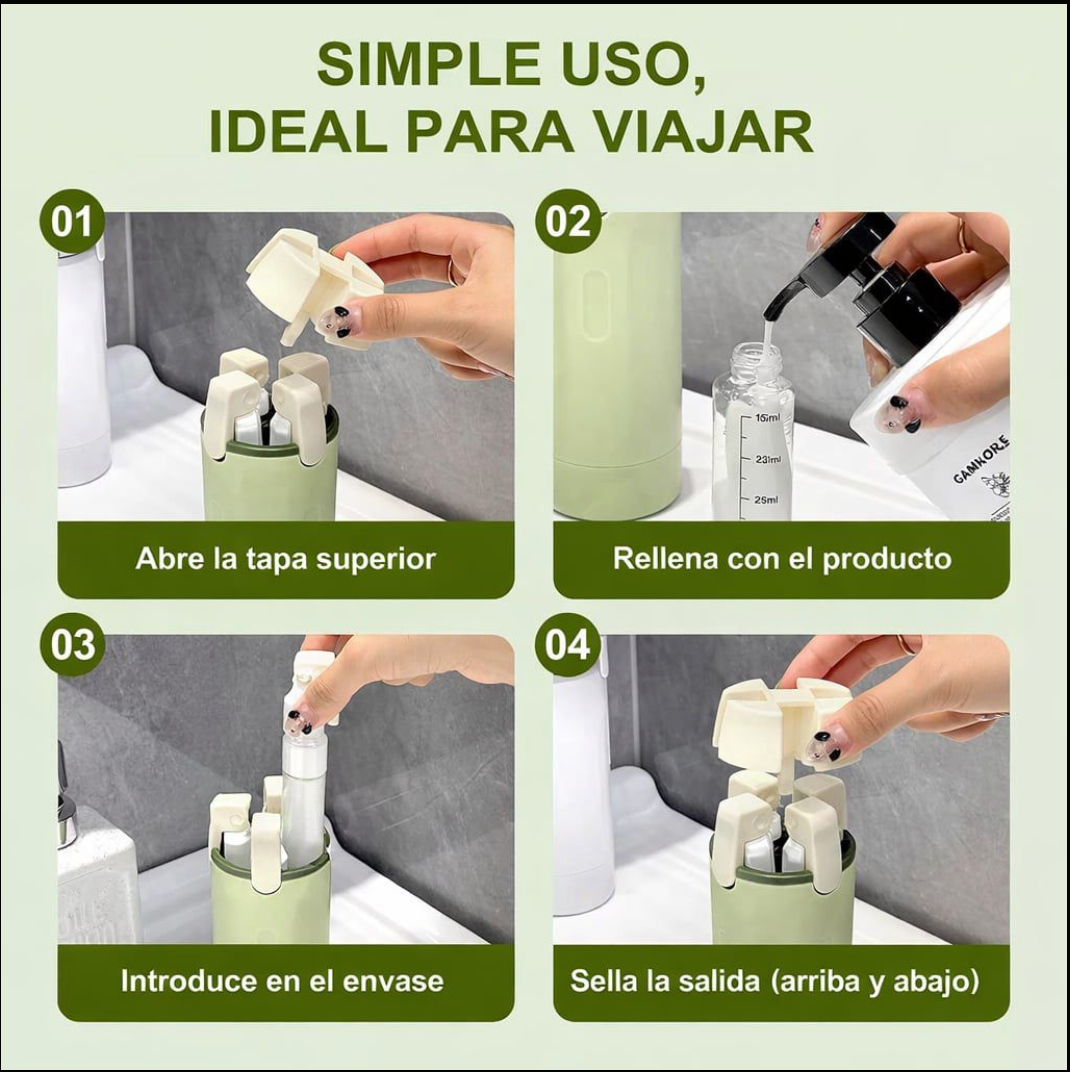 SIMPLE USO,
IDEAL PARA VIAJAR

01

Abre la tapa superior

02

15ml
23ml
25ml

GAMKORE

Rellena con el producto

03

Introduce en el envase

04

Sella la salida (arriba y abajo)